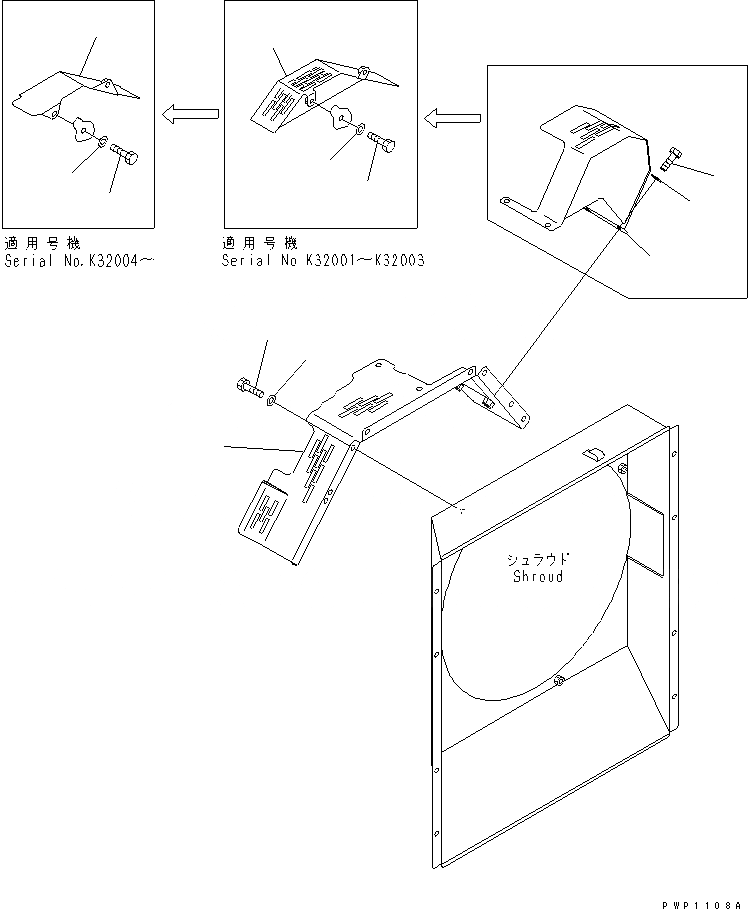 適用号機
Serial No.K32004～

適用号機
Serial No K32001～K32003

シュラウド
Shroud

PWP1108A