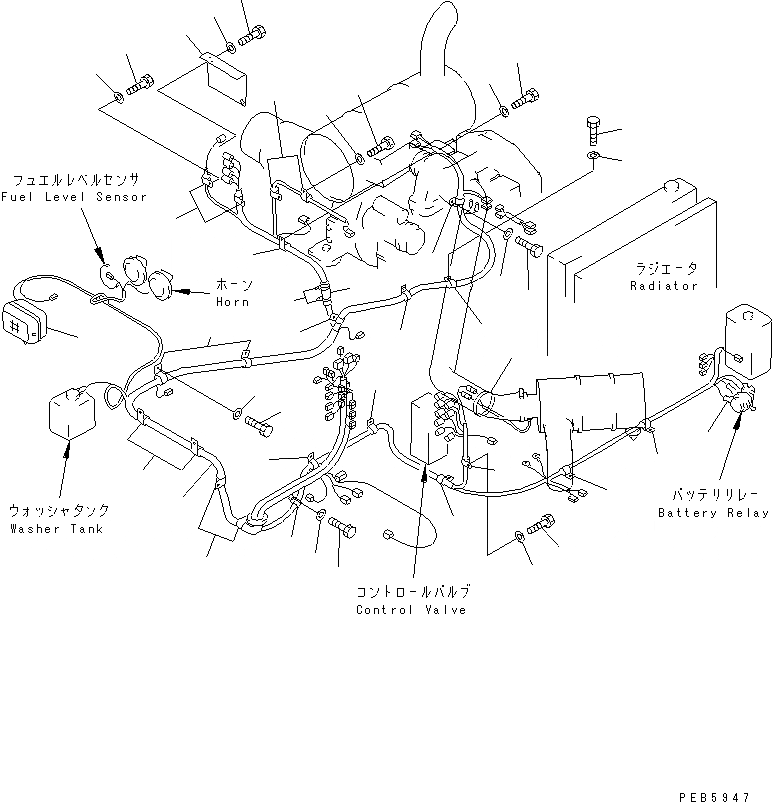 フュエルレベルセンサ
Fuel Level Sensor

ホーン
Horn

ラジエータ
Radiator

ウォッシャタンク
Washer Tank

バッテリリレー
Battery Relay

コントロールバルブ
Control Valve

PEB5947