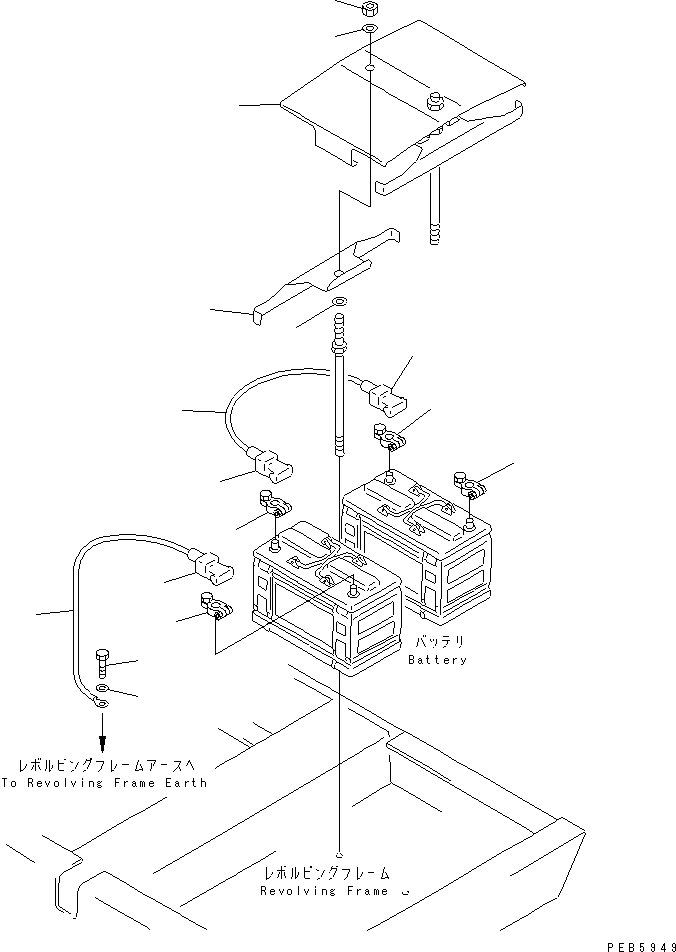 バッテリ
Battery

レボルビングフレームアースへ
To Revolving Frame Earth

レボルビングフレーム
Revolving Frame

PEB5949