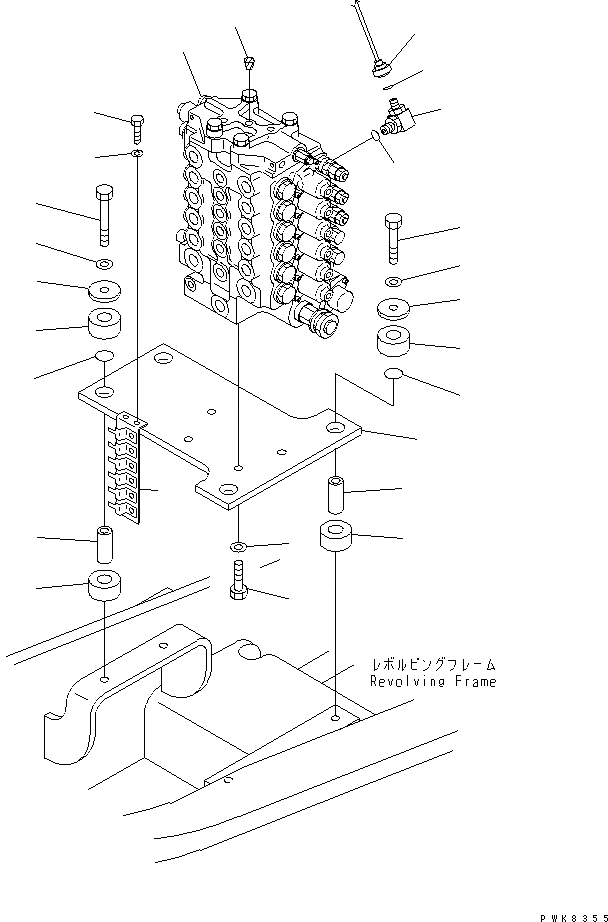 レボルビングフレーム
Revolving Frame

PWK8355