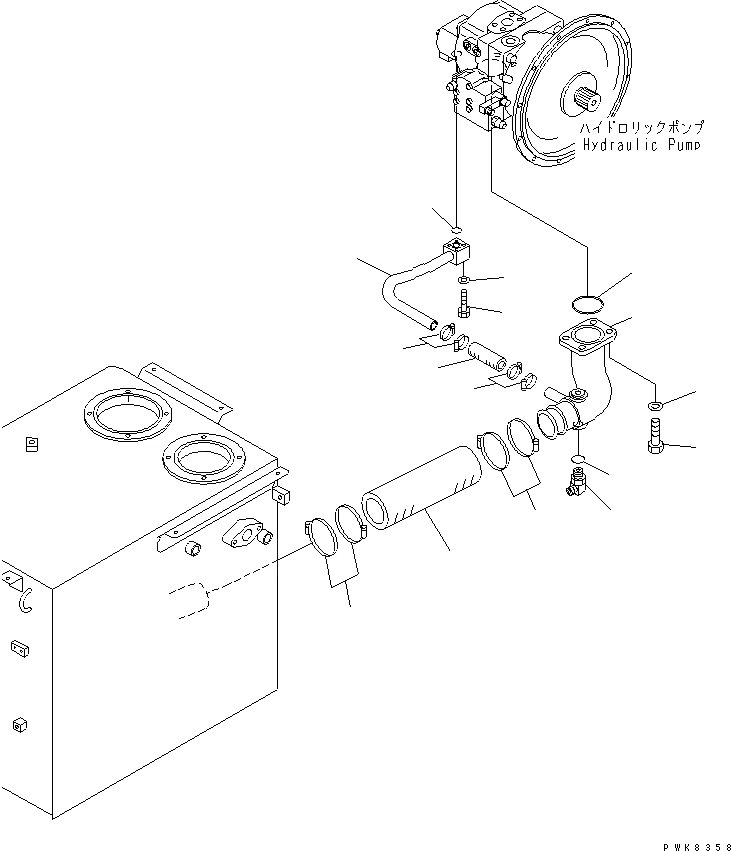 ハイドロリックポンプ
Hydraulic Pump

PWK8358