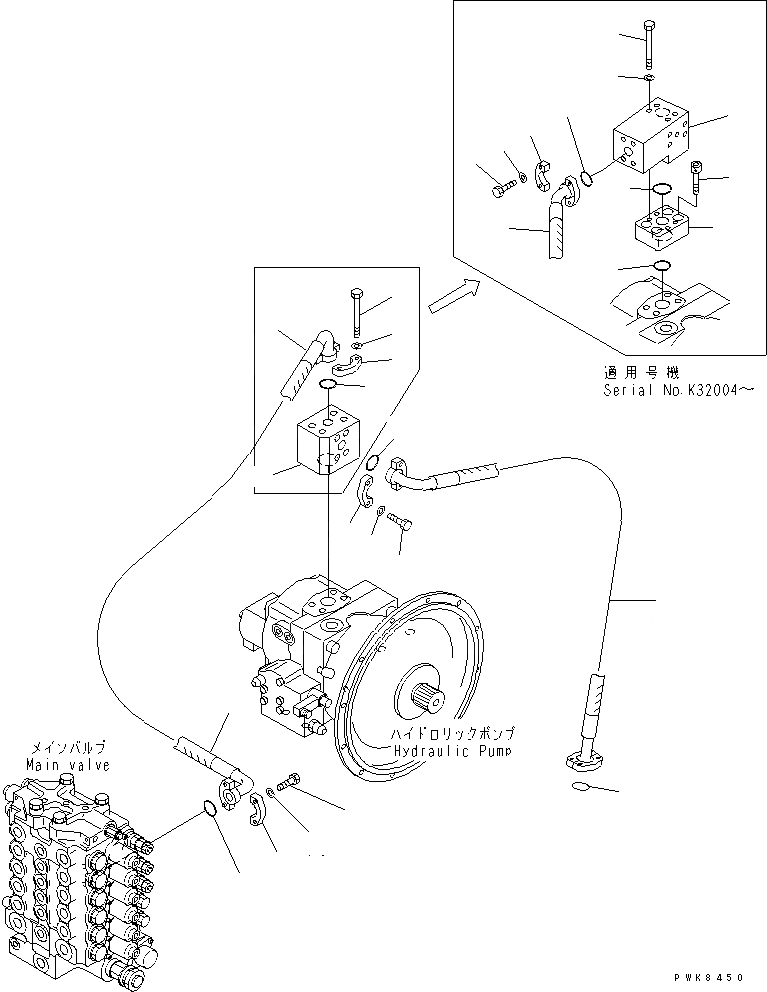 適用号機
Serial No.K32004～

ハイドロリックポンプ
Hydraulic Pump

メインバルブ
Main valve

PWK8450