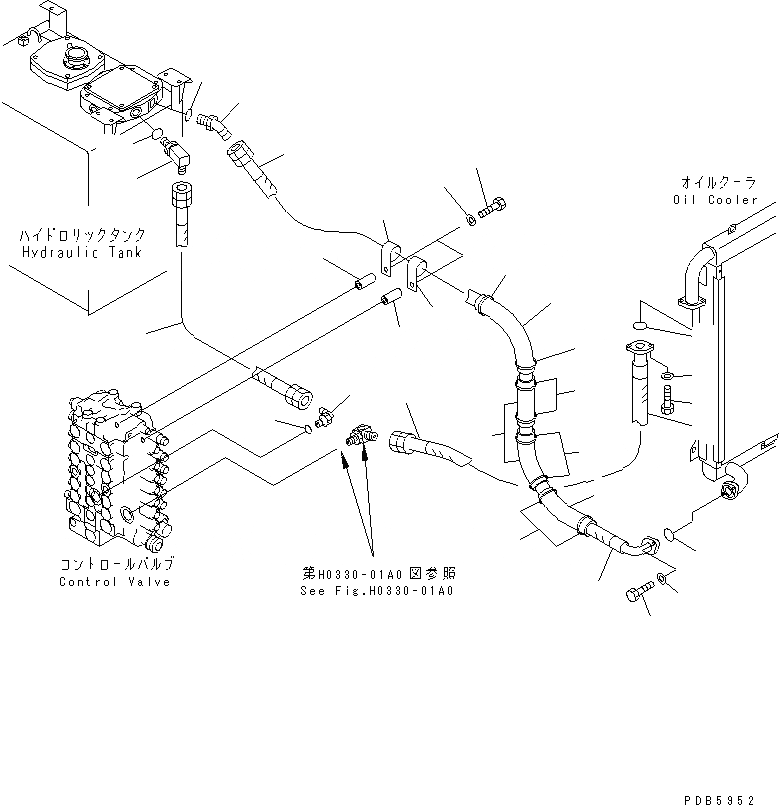 オイルクーラ
Oil Cooler

ハイドロリックタンク
Hydraulic Tank

コントロールバルブ
Control Valve

第H0330-01A0図参照
See Fig.H0330-01A0

PDB5952