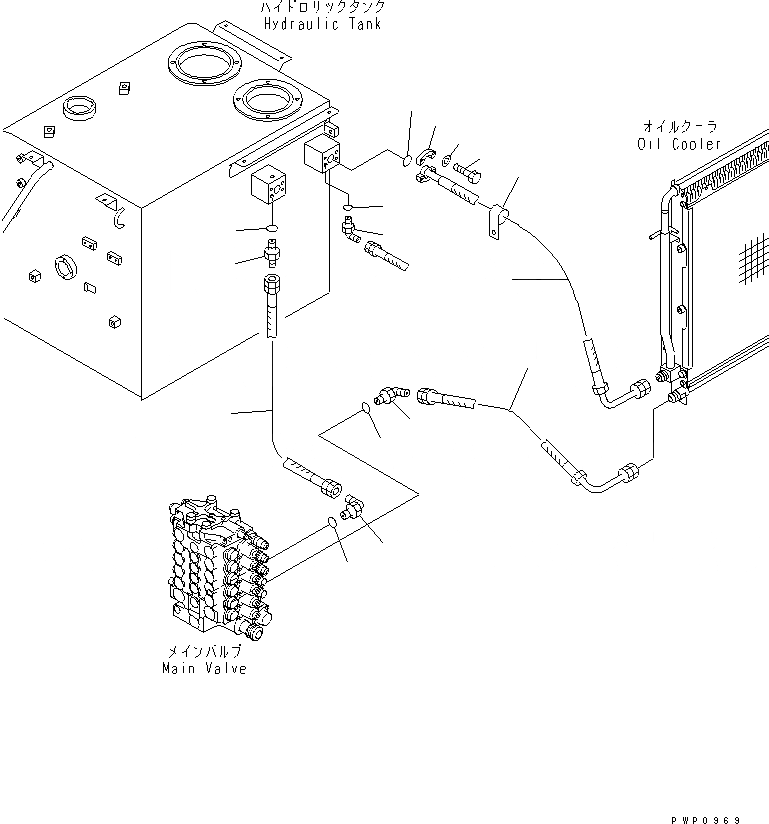 ハイドロリックタンク
Hydraulic Tank

オイルクーラ
Oil Cooler

メインバルブ
Main Valve

PWP0969