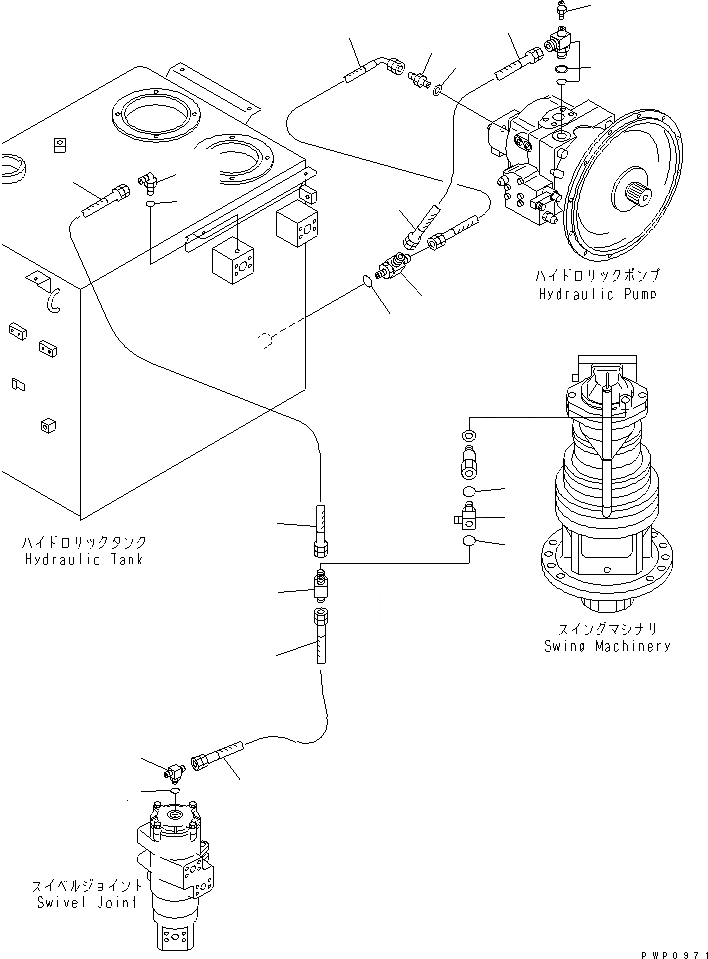 ハイドロリックポンプ
Hydraulic Pump

ハイドロリックタンク
Hydraulic Tank

スイングマシナリ
Swing Machinery

スイベルジョイント
Swivel Joint

PWP0971