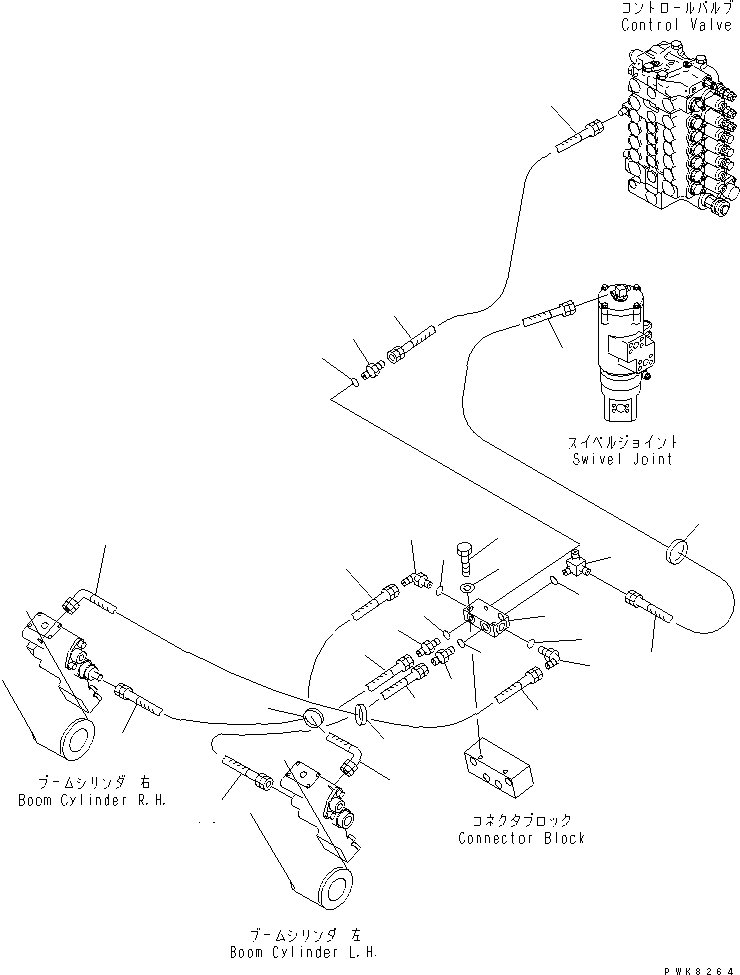 コントロールバルブ
Control Valve

スイベルジョイント
Swivel Joint

ブームシリンダ 右
Boom Cylinder R.H.

コネクタブロック
Connector Block

ブームシリンダ 左
Boom Cylinder L.H.

PWK8264