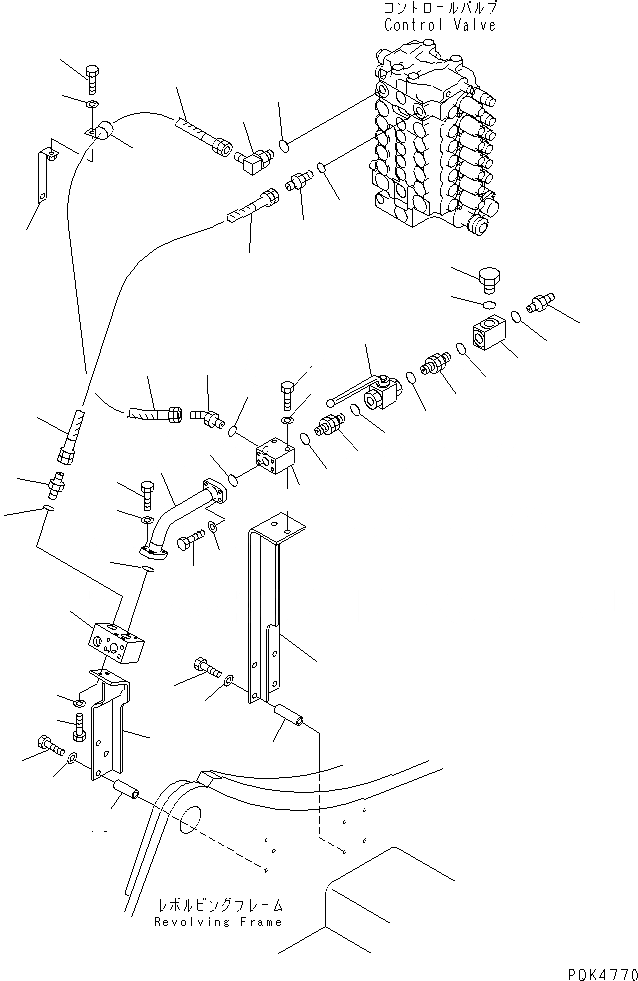 コントロールバルブ
Control Valve

レボルビングフレーム
Revolving Frame

PDK4770