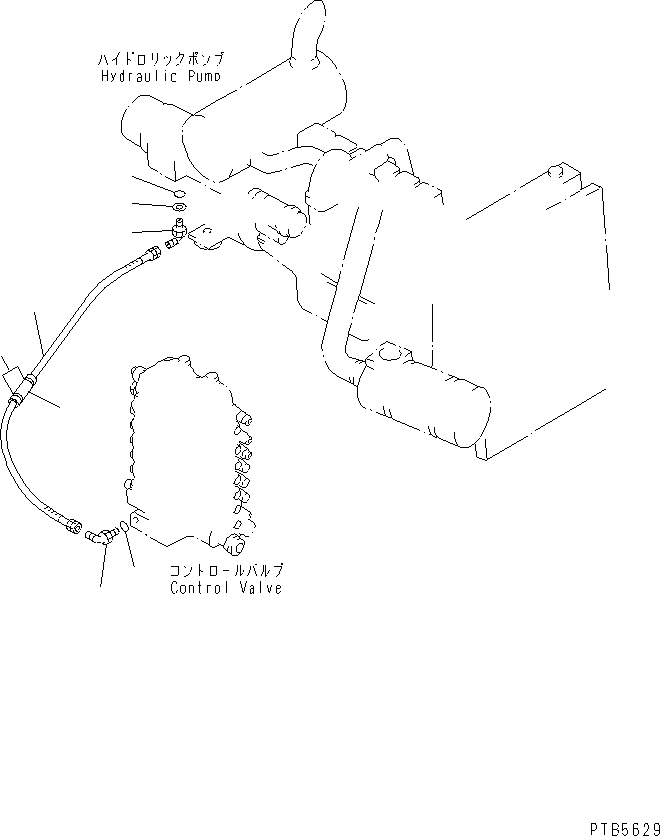 ハイドロリックポンプ
Hydraulic Pump

コントロールバルブ
Control Valve

PTB5629