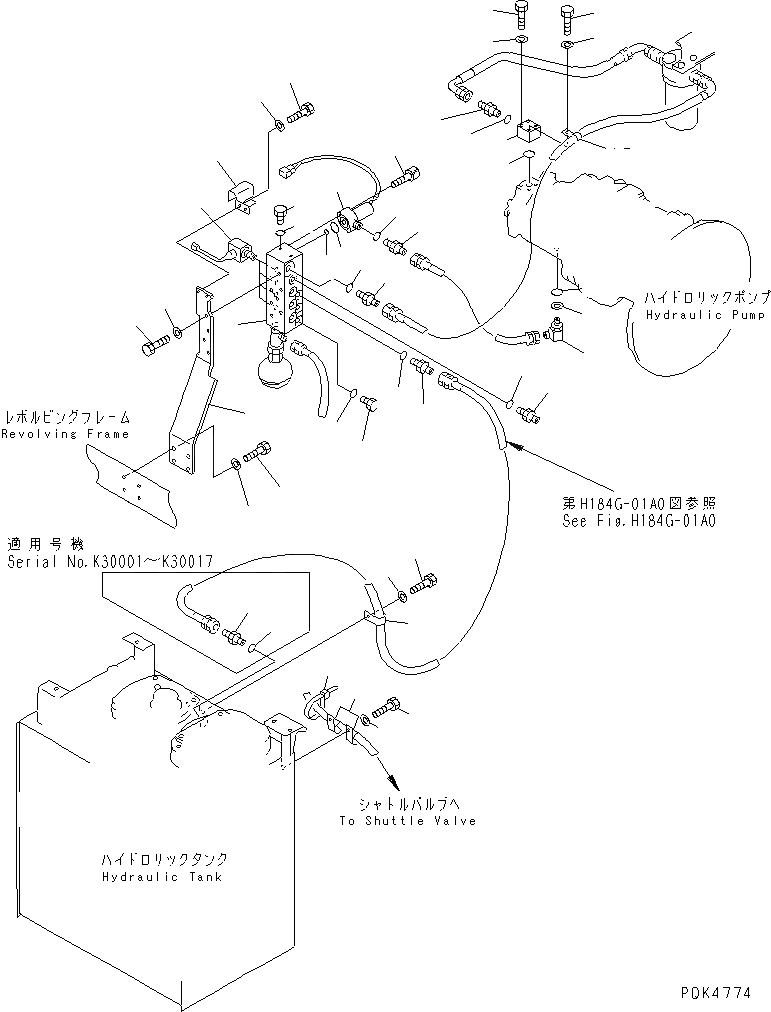 ハイドロリックポンプ
Hydraulic Pump

レボルビングフレーム
Revolving Frame

第H184G-01A0図参照
See Fig.H184G-01A0

適用号機
Serial No.K30001～K30017

シャトルバルブへ
To Shuttle Valve

ハイドロリックタンク
Hydraulic Tank

PDK4774