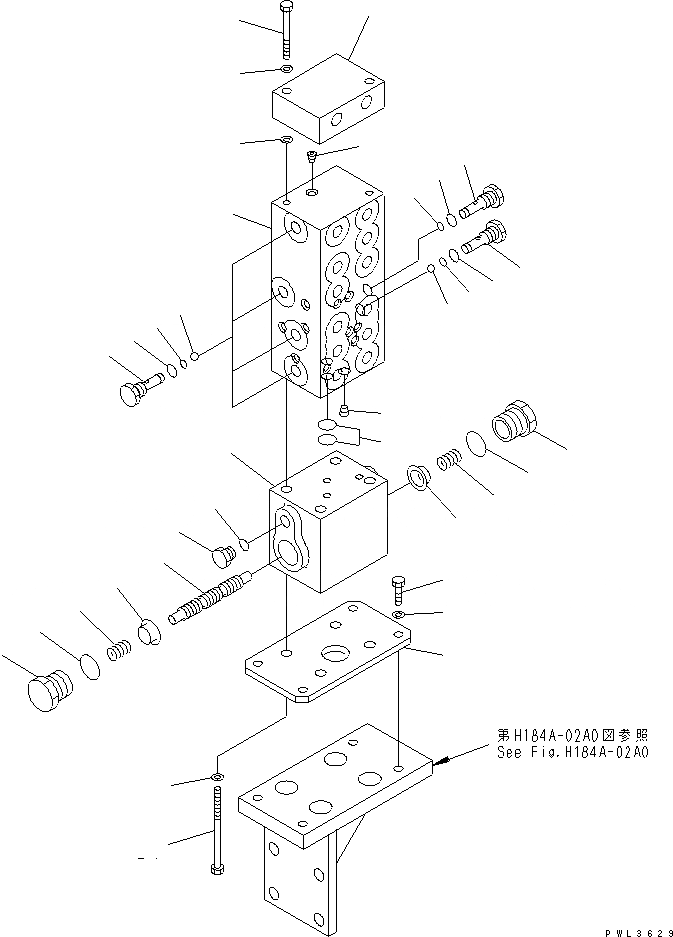 第H184A-02A0図参照
See Fig.H184A-02A0

PWL3629