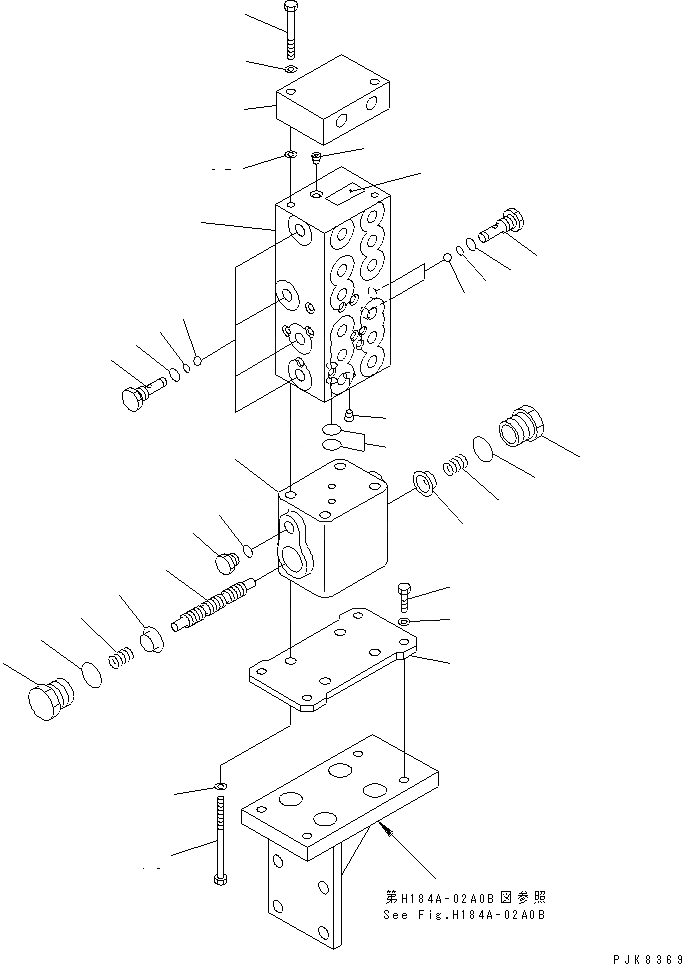 第H184A-02A0B図参照
See Fig.H184A-02A0B

PJK8369