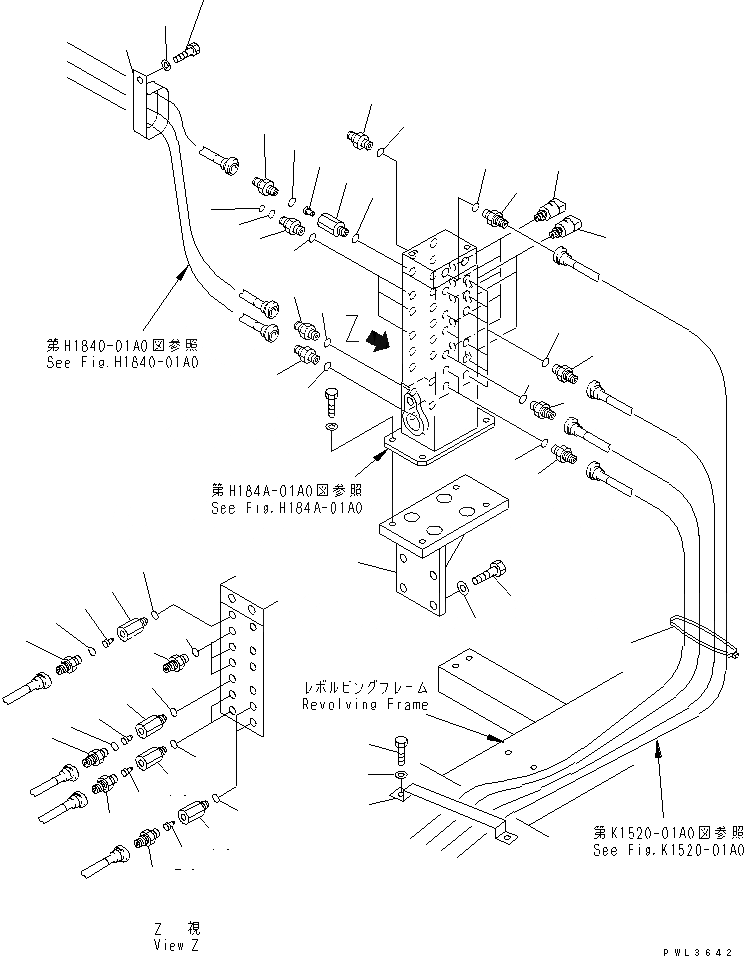 第H1840-01A0図参照
See Fig.H1840-01A0

Z

第H184A-01A0図参照
See Fig.H184A-01A0

レボルビングフレーム
Revolving Frame

第K1520-01A0図参照
See Fig.K1520-01A0

Z 視
View Z

PWL3642