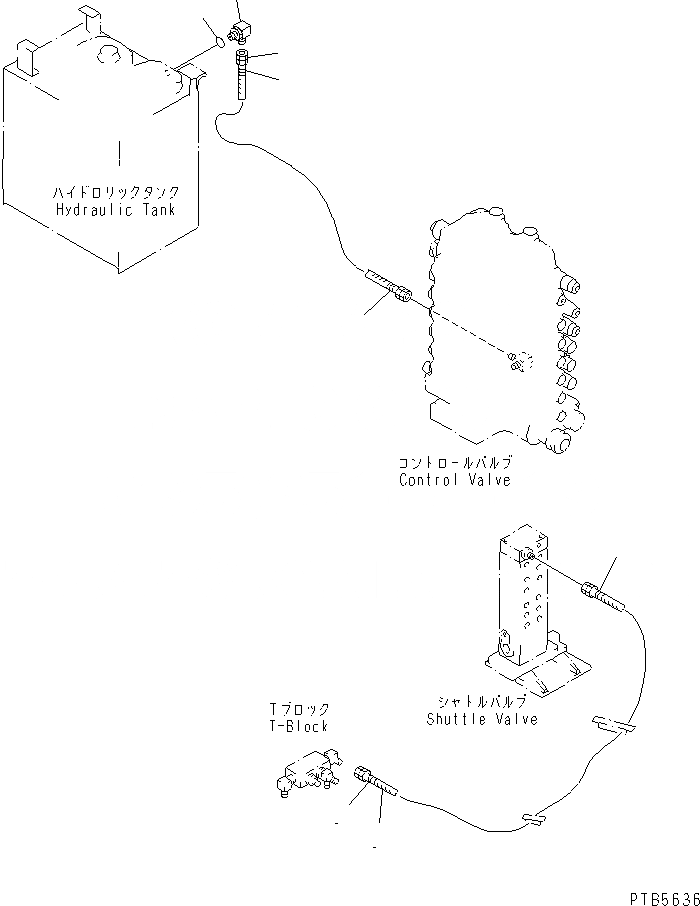 ハイドロリックタンク
Hydraulic Tank

コントロールバルブ
Control Valve

シャトルバルブ
Shuttle Valve

Tブロック
T-Block

PTB5636