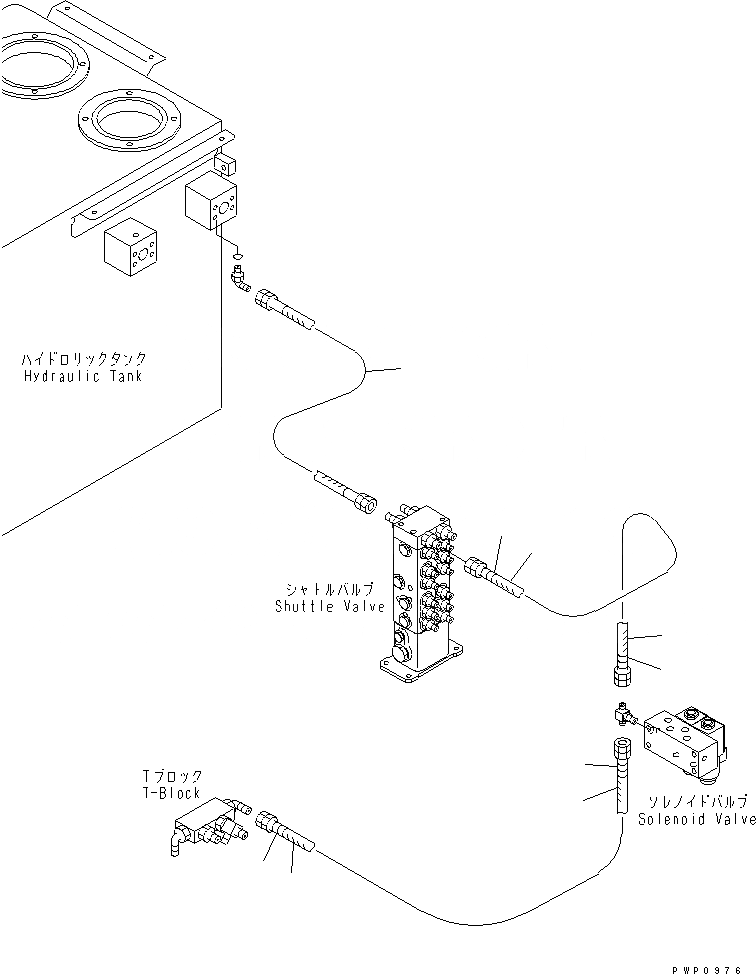 ハイドロリックタンク
Hydraulic Tank

シャトルバルブ
Shuttle Valve

Tブロック
T-Block

ソレノイドバルブ
Solenoid Valve

PWP0976