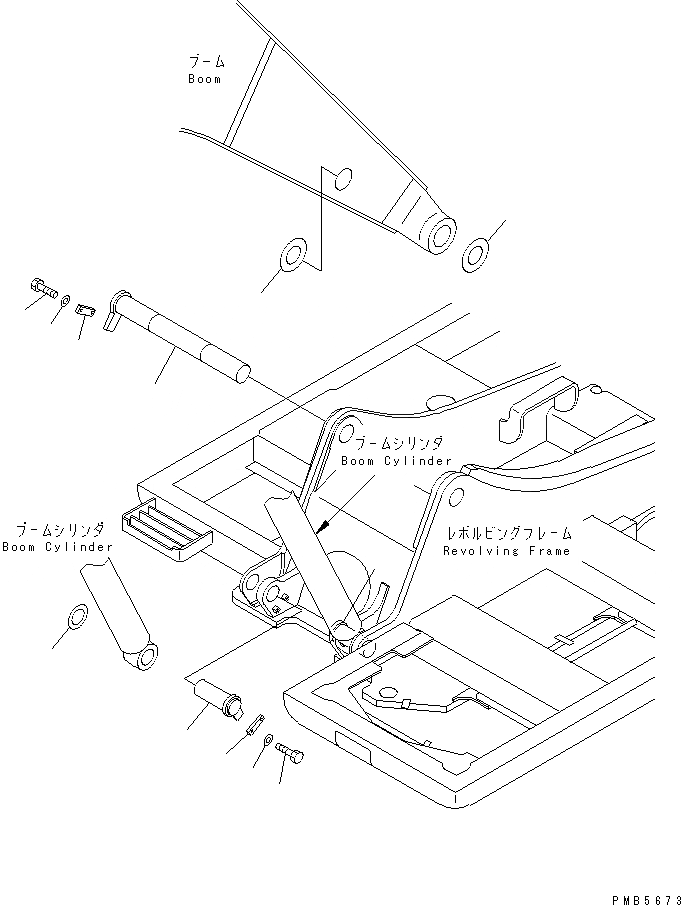 ブーム
Boom

ブームシリンダ
Boom Cylinder

ブームシリンダ
Boom Cylinder

レボルビングフレーム
Revolving Frame

PMB5673