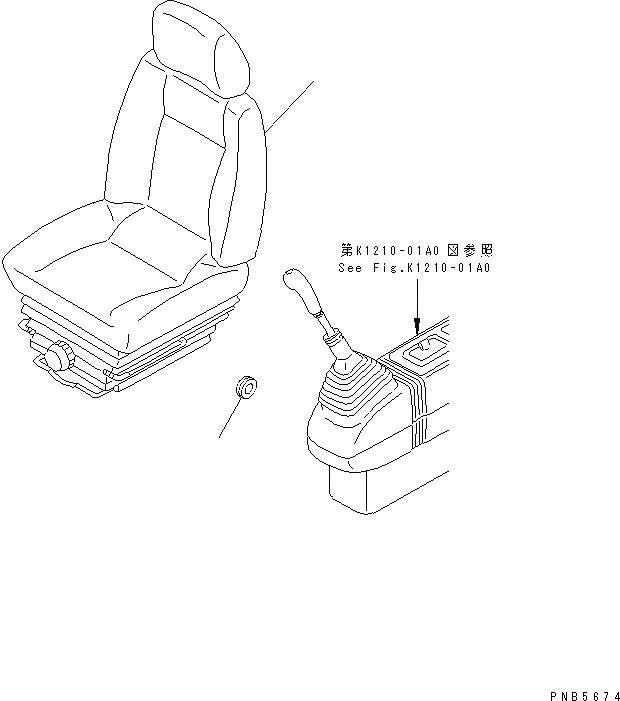 第K1210-01A0 図参照
See Fig.K1210-01A0

PNB5674