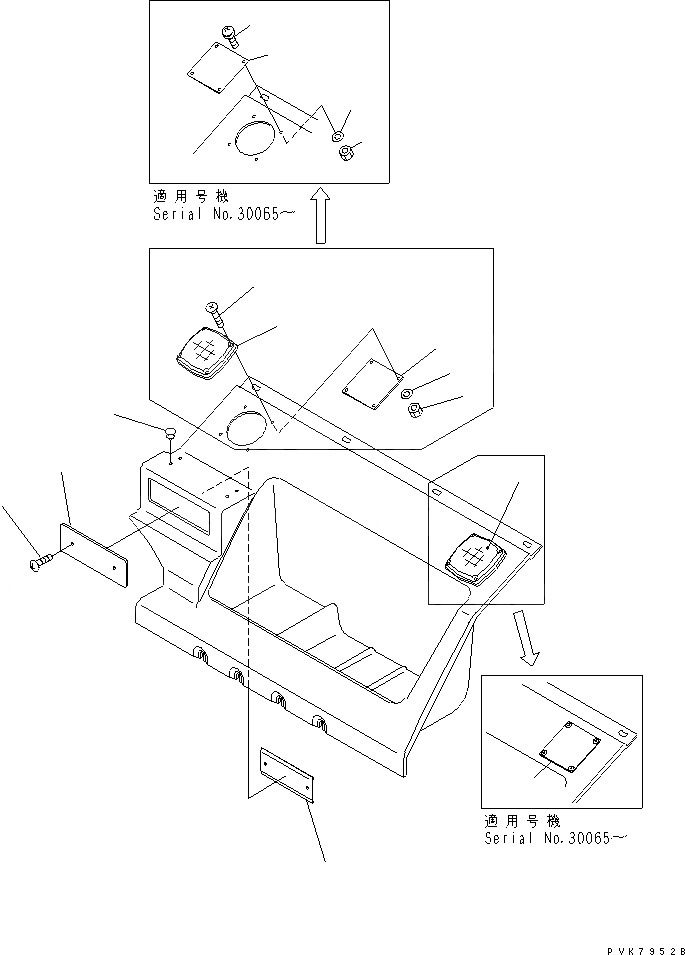 適用号機
Serial No.30065～

適用号機
Serial No.30065～

PVK7952B