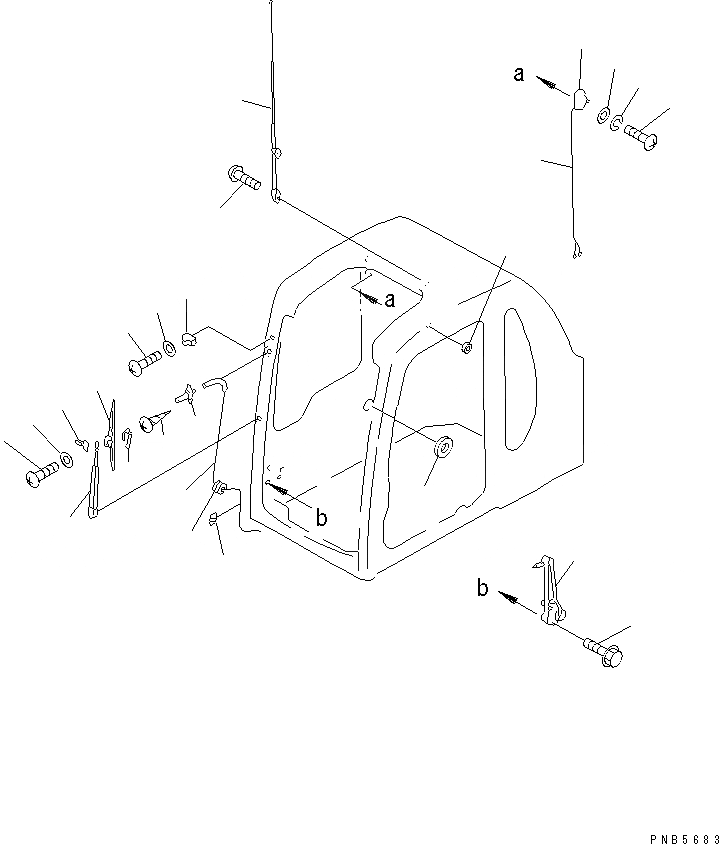 a
a
b
b
PNB5683