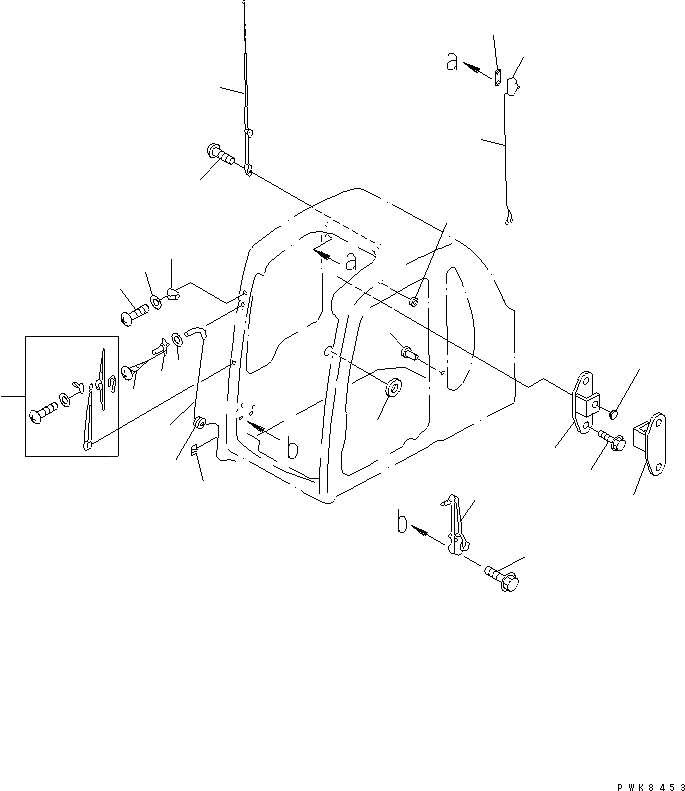 a
a
b
b
PWK8453