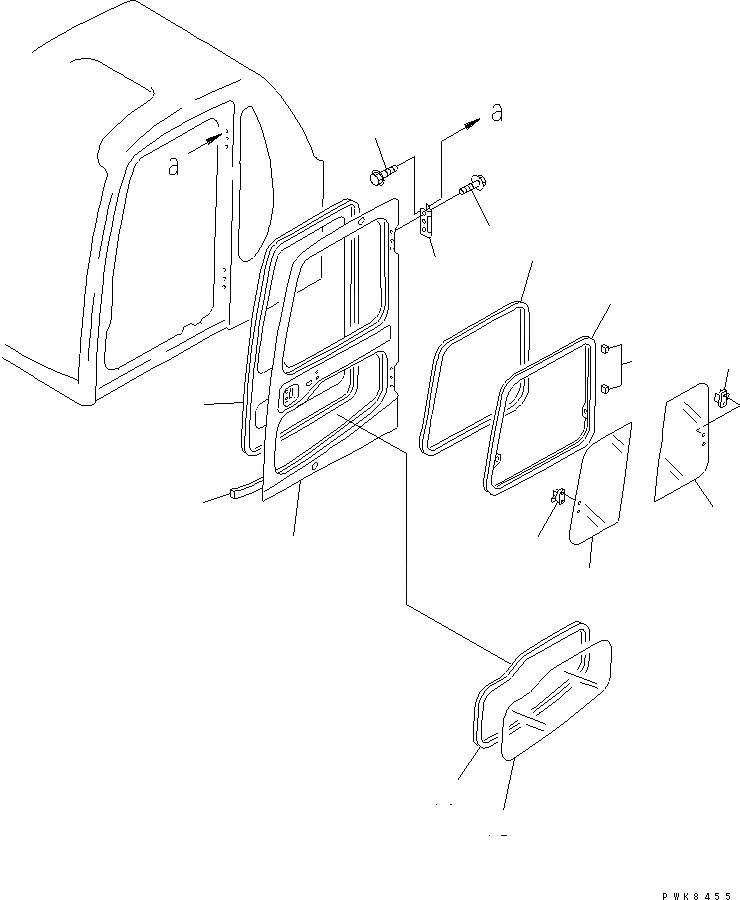 a
a
PWK8455