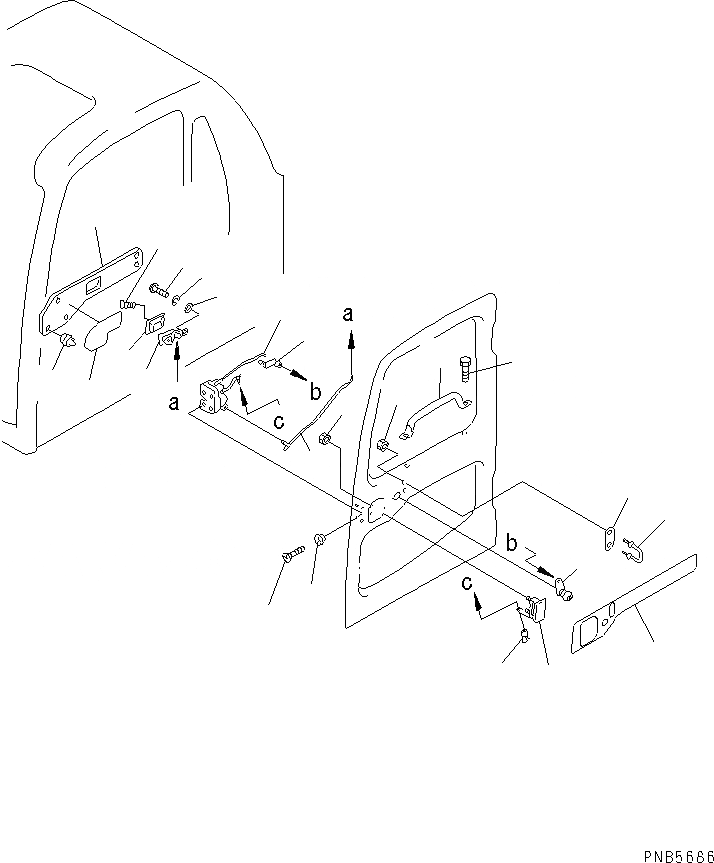 a
a
b
c
b
c
PNB5666