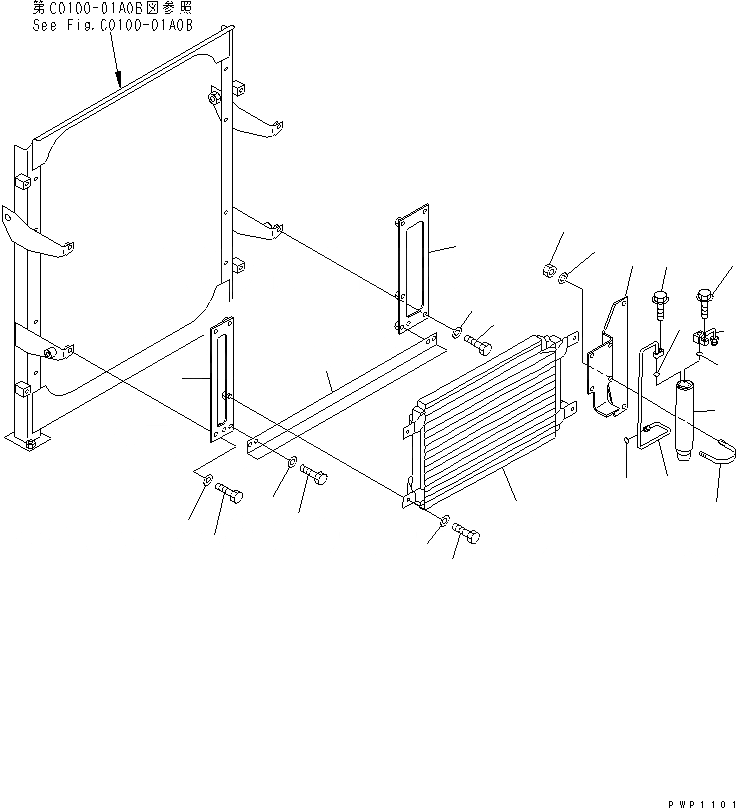 第C0100-01A0B図参照
See Fig.C0100-01A0B

PWP1101