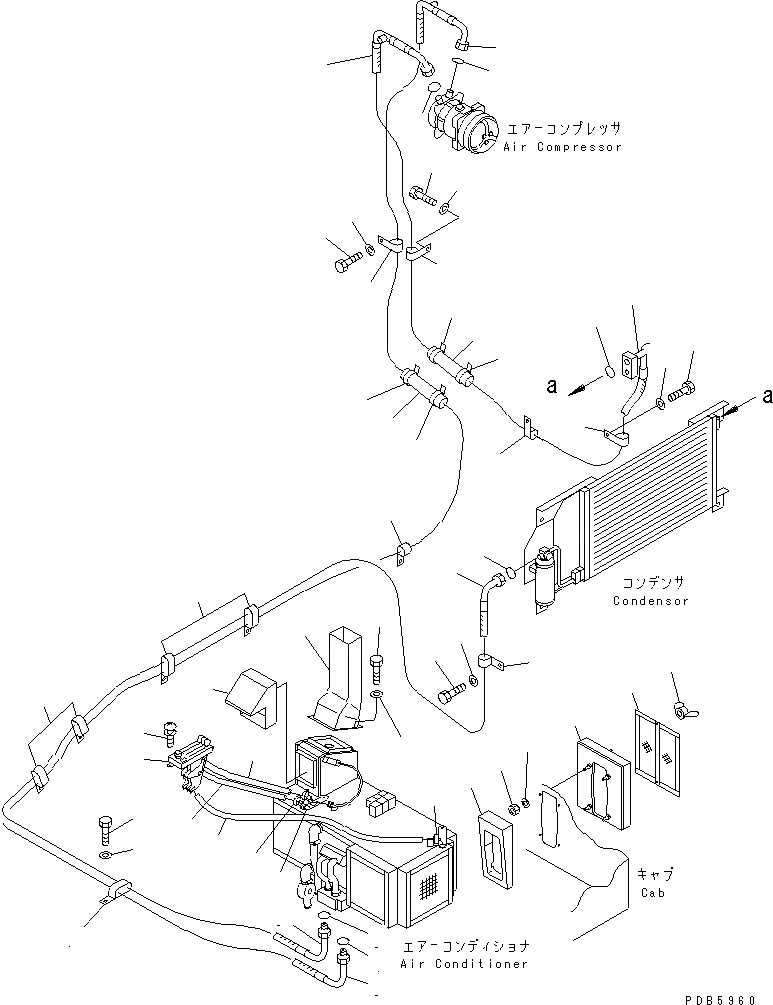 エアーコンプレッサ
Air Compressor

a

a

コンデンサ
Condensor

キャブ
Cab

エアーコンディショナ
Air Conditioner

PDB5960