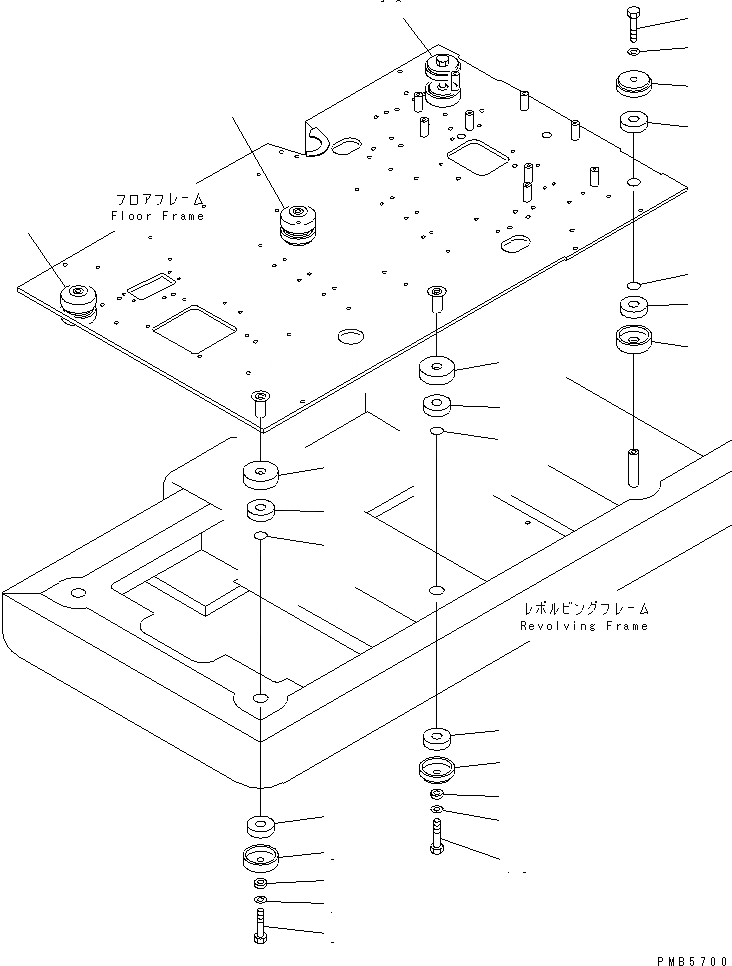 フロアフレーム
Floor Frame

レボルビングフレーム
Revolving Frame

PMB5700