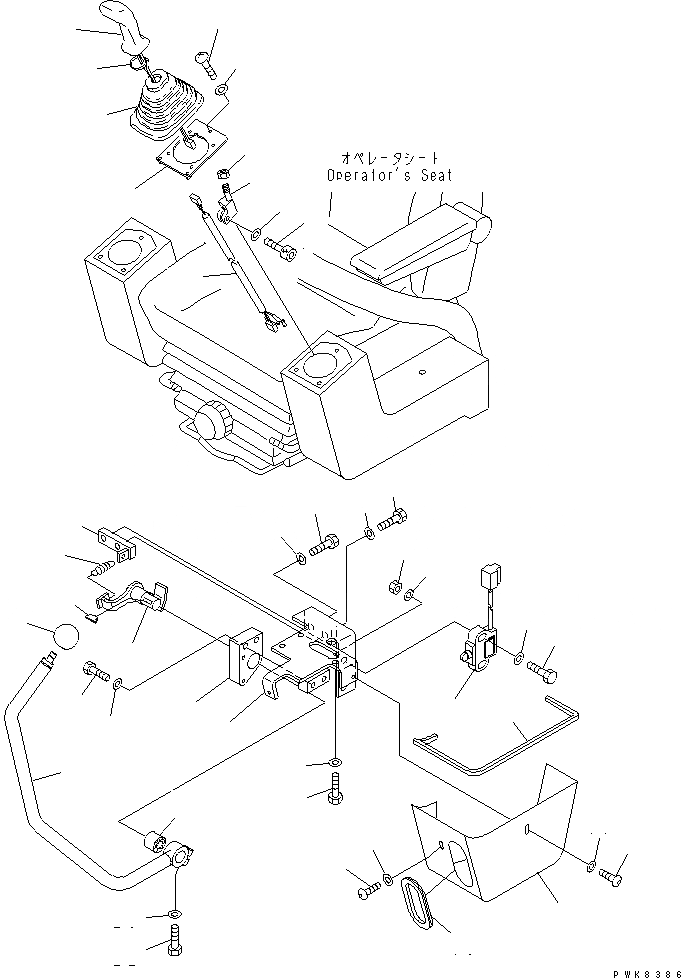 オペレータシート
Operator's Seat

PWK8386