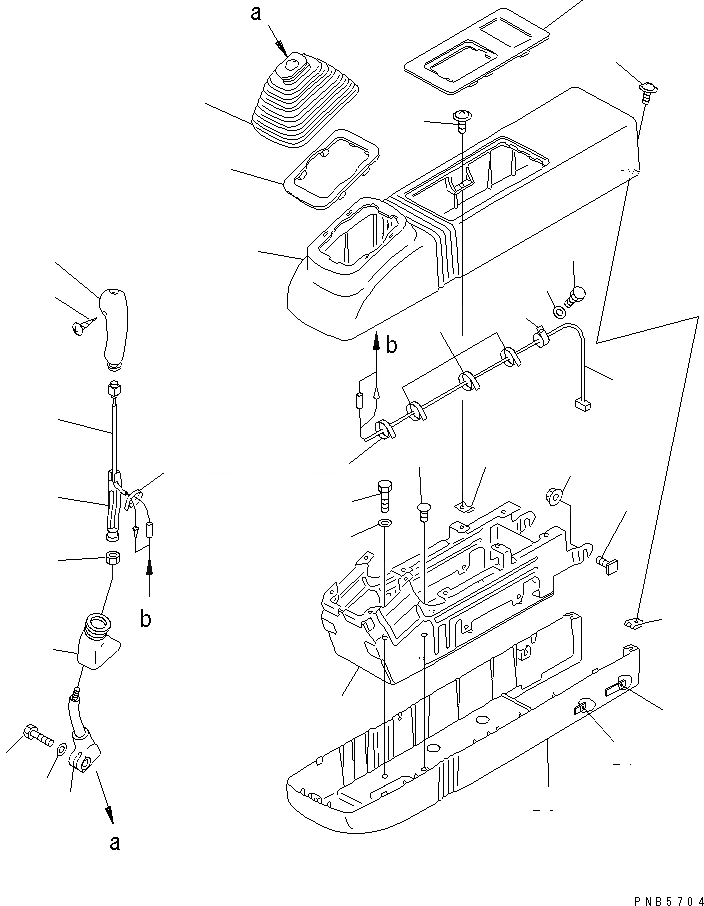 a

b

b

a

PNB5704