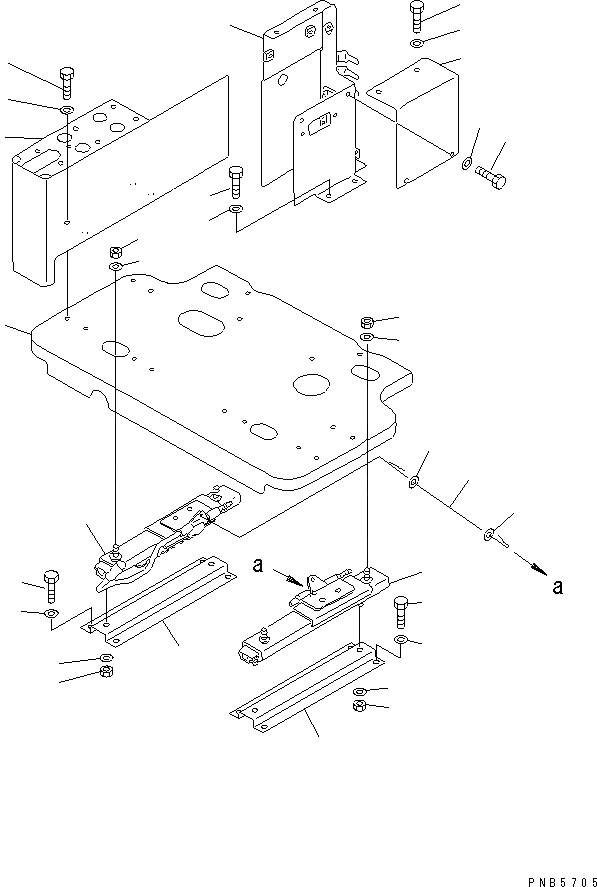 a

a

PNB5705