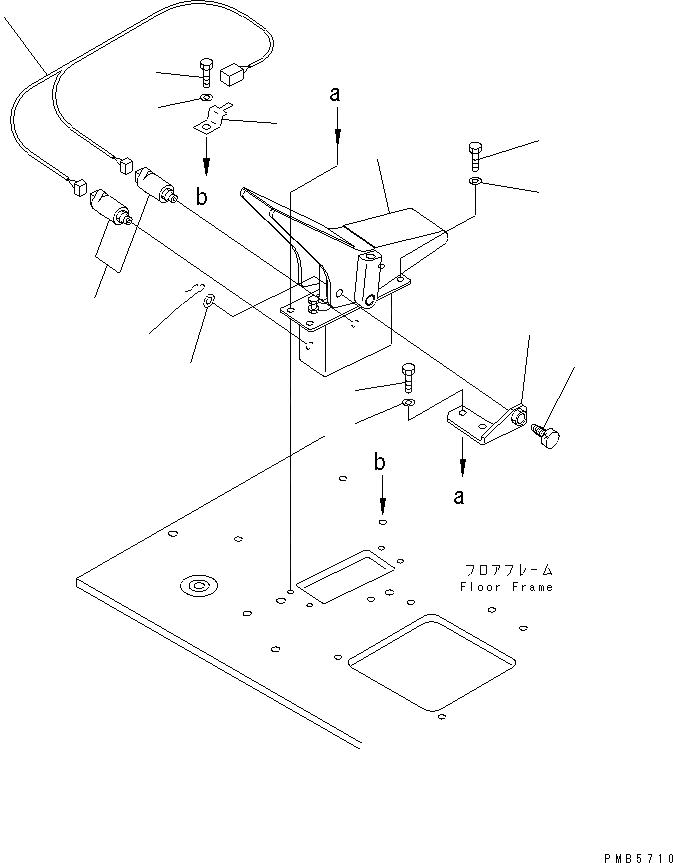 a

b

a

b

フロアフレーム
Floor Frame

PMB5710