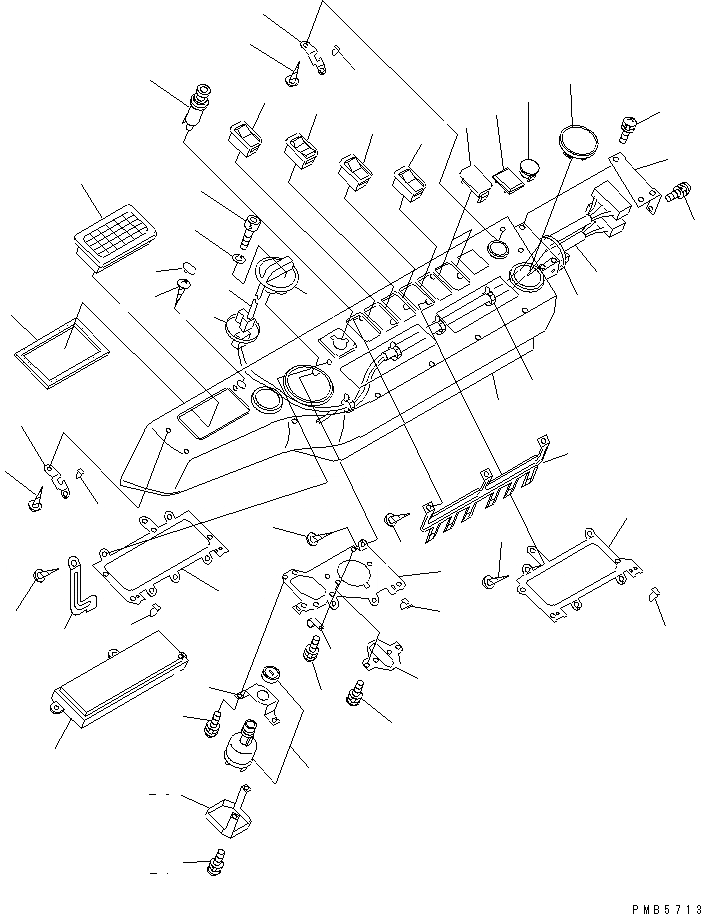 PMB5713