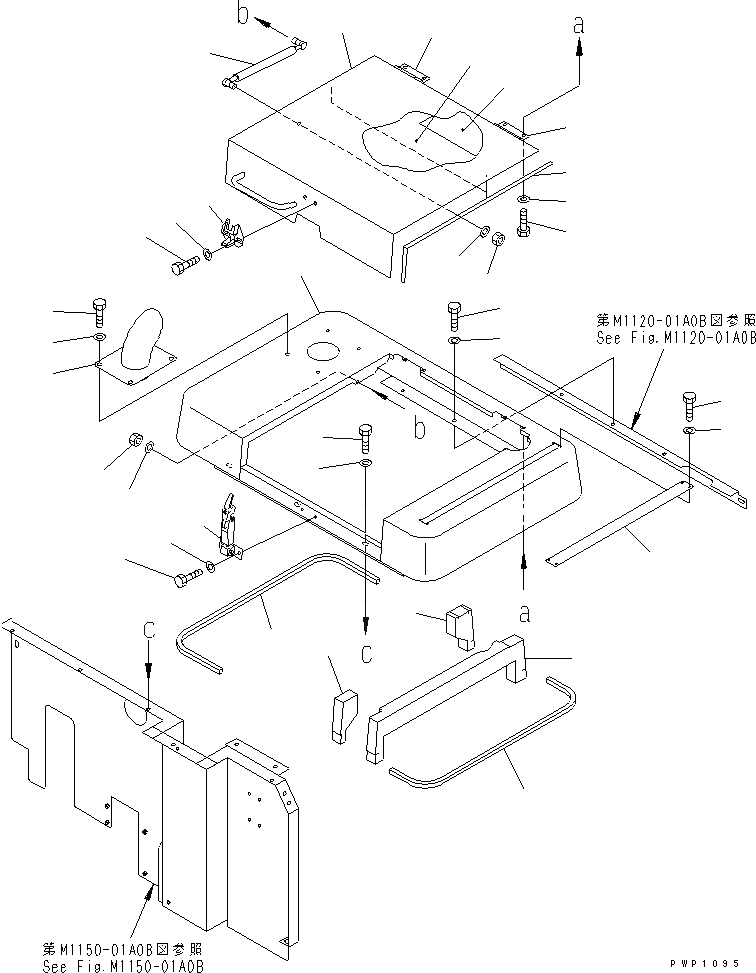 b
a
第M1120-01A0B図参照
See Fig.M1120-01A0B
b
a
c
c
第M1150-01A0B図参照
See Fig.M1150-01A0B
PWP1095