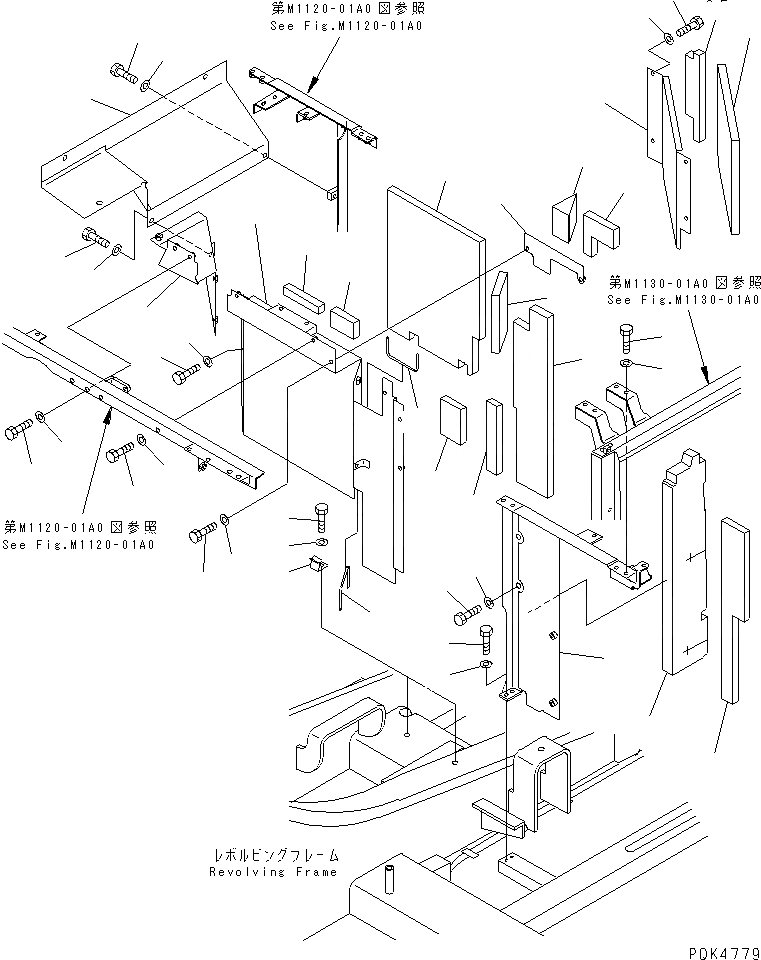 第M1120-01A0図参照
See Fig.M1120-01A0

第M1130-01A0図参照
See Fig.M1130-01A0

第M1120-01A0図参照
See Fig.M1120-01A0

レボルビングフレーム
Revolving Frame

PDK4779