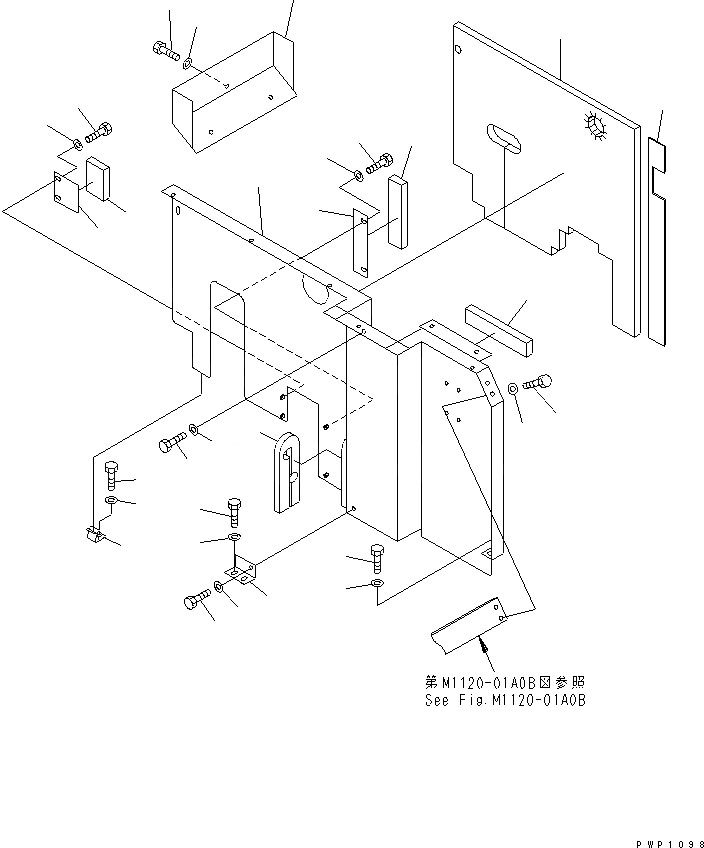 第M1120-01A0B図参照
See Fig.M1120-01A0B

PWP1098