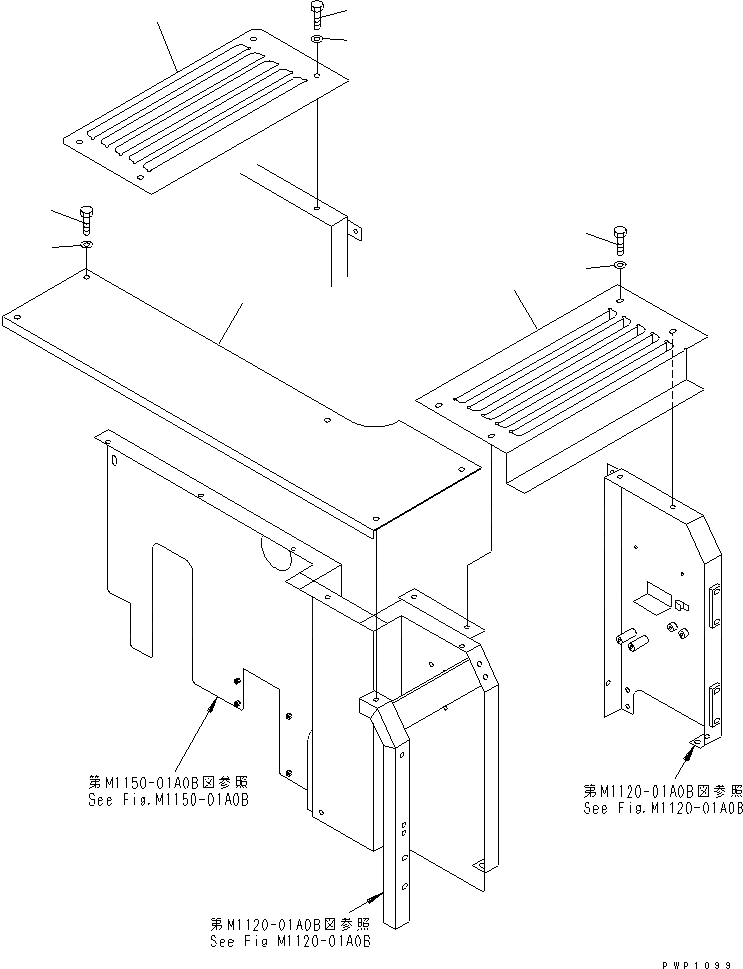 第M1150-01A0B図参照
See Fig.M1150-01A0B

第M1120-01A0B図参照
See Fig.M1120-01A0B

第M1120-01A0B図参照
See Fig M1120-01A0B

PWP1099