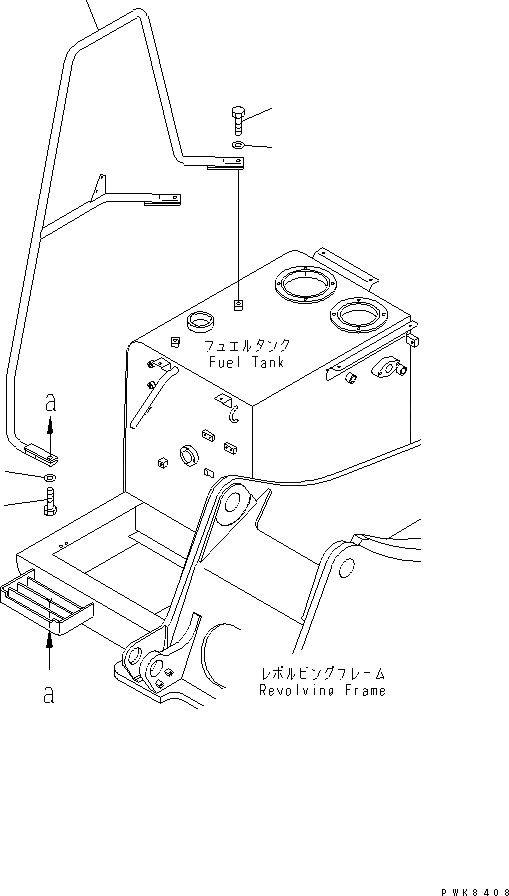 フュエルタンク
Fuel Tank

a

a

レボルビングフレーム
Revolving Frame

PWK8408