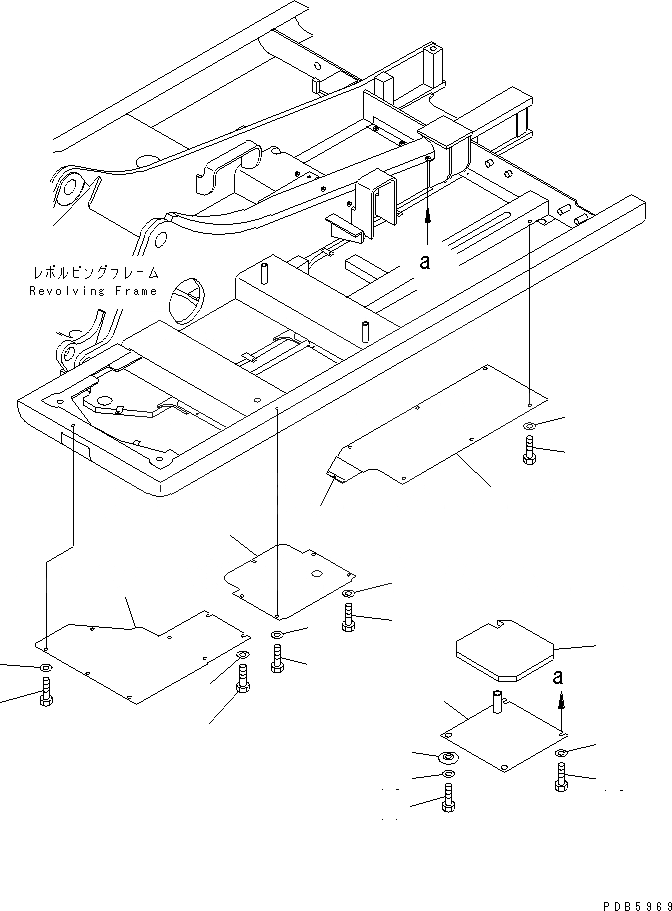 レボルビングフレーム
Revolving Frame

a

a

PDB5969