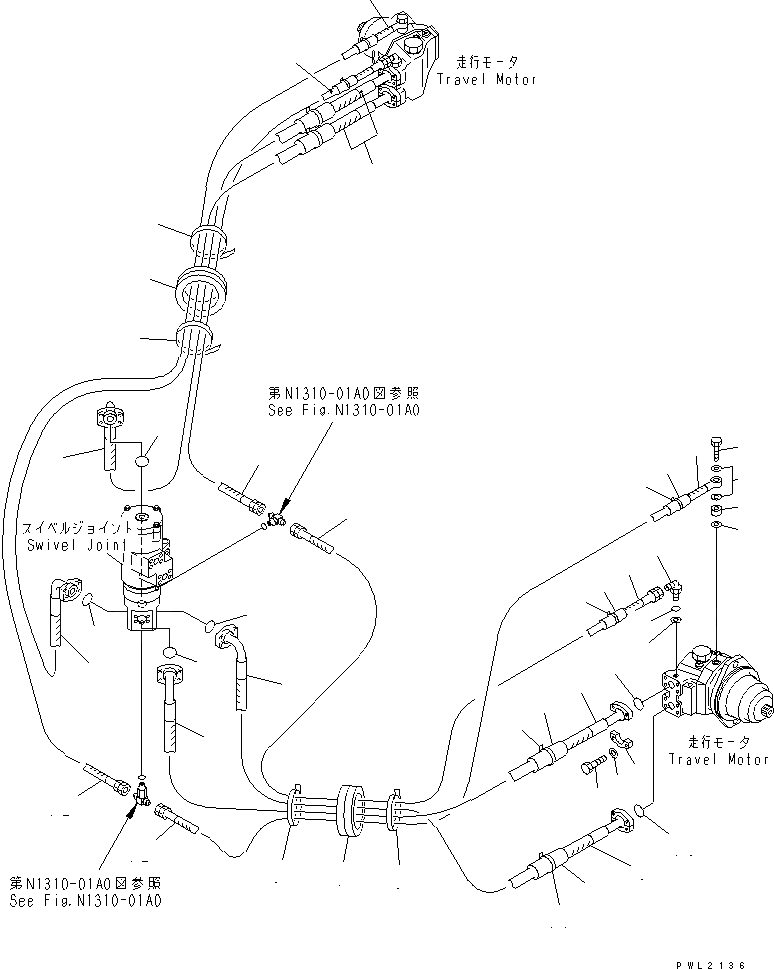 走行モータ
Travel Motor

第N1310-01A0図参照
See Fig.N1310-01A0

スイベルジョイント
Swivel Joint

走行モータ
Travel Motor

第N1310-01A0図参照
See Fig.N1310-01A0

PWL2136