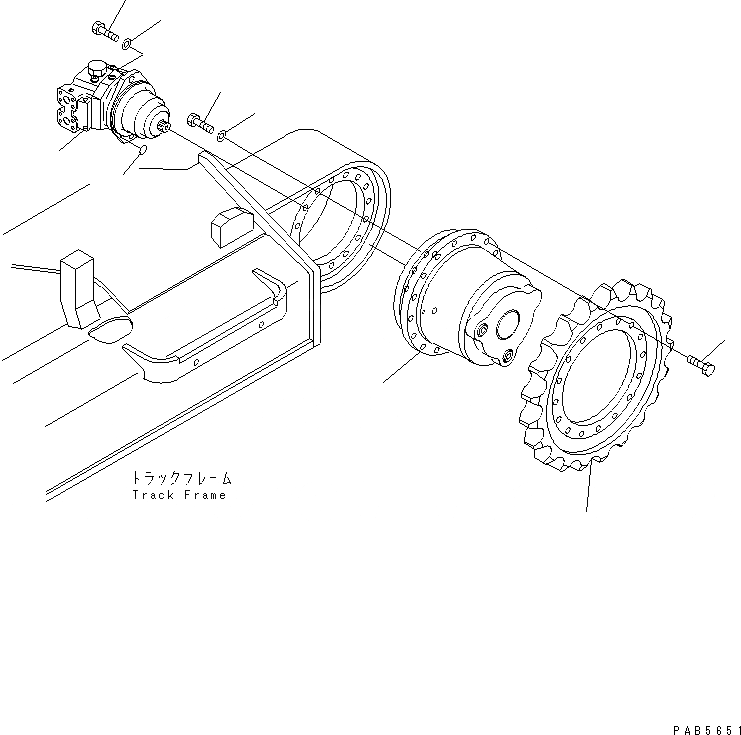 トラックフレーム
Track Frame

PAB5651