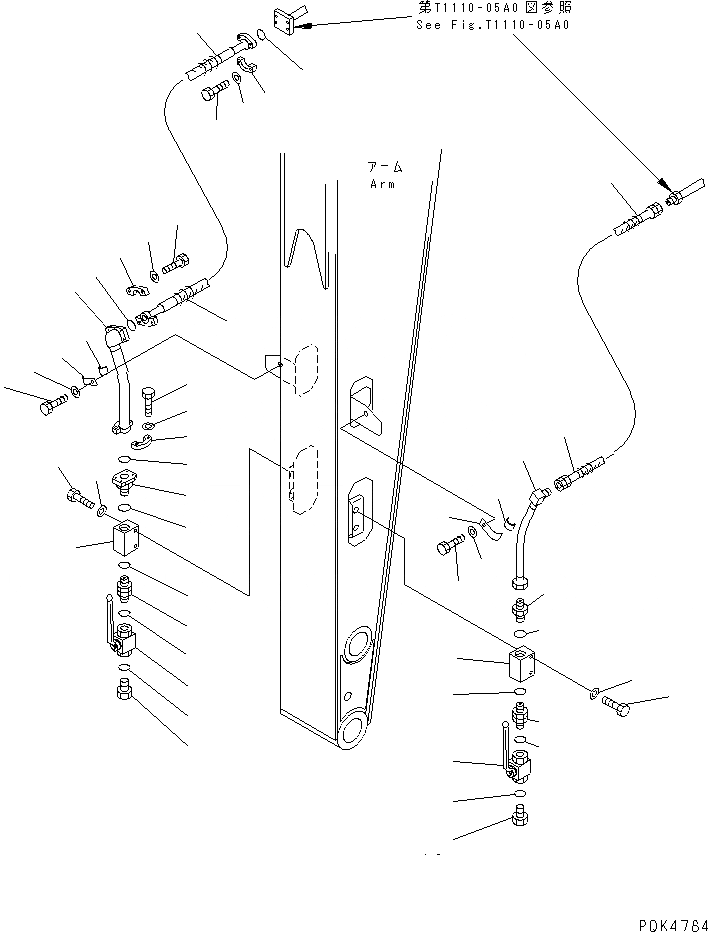 第T1110-05A0 図参照
See Fig.T1110-05A0

アーム
Arm

PDK4764