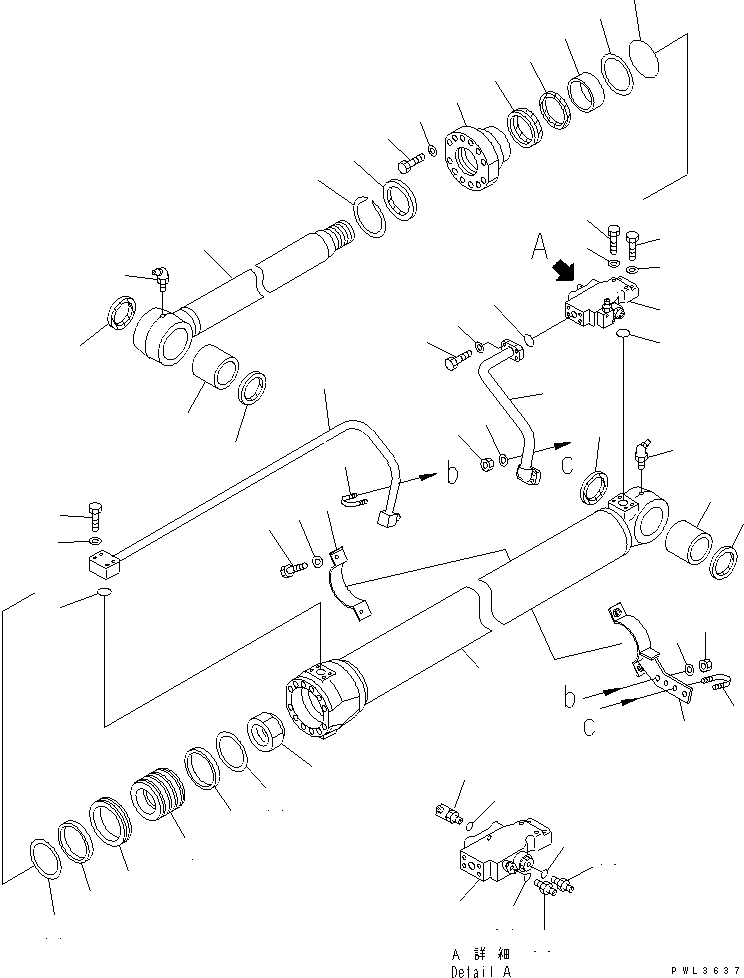 A

b

c

b

c

A 詳細
Detail A

PWL3637