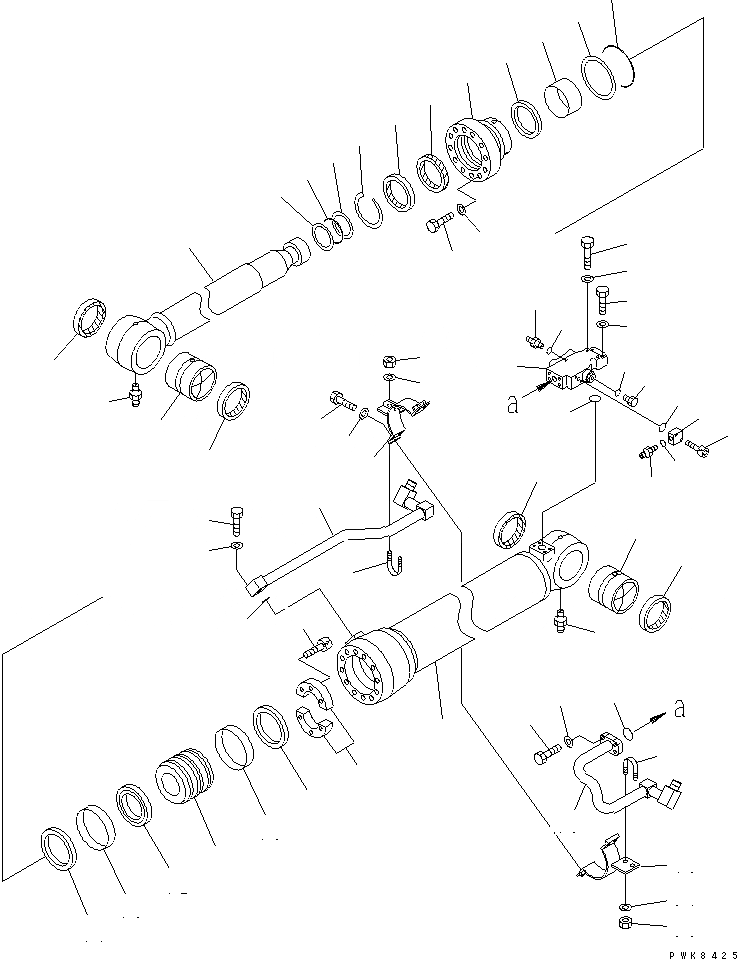 a

a

PWK8425