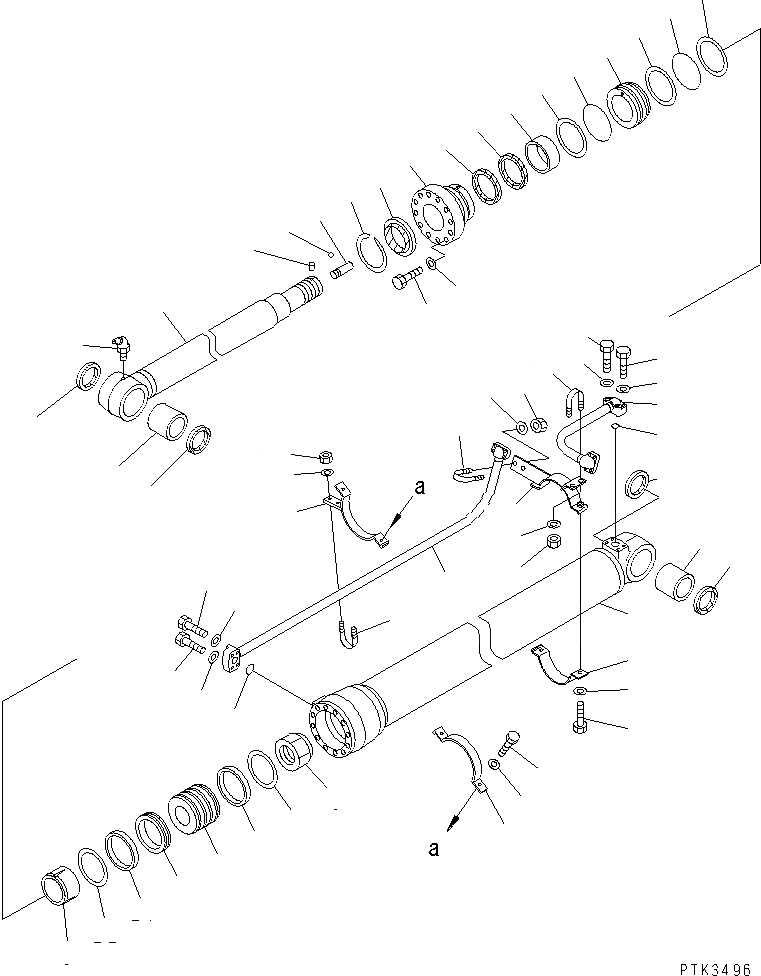 a

a

PTK3496