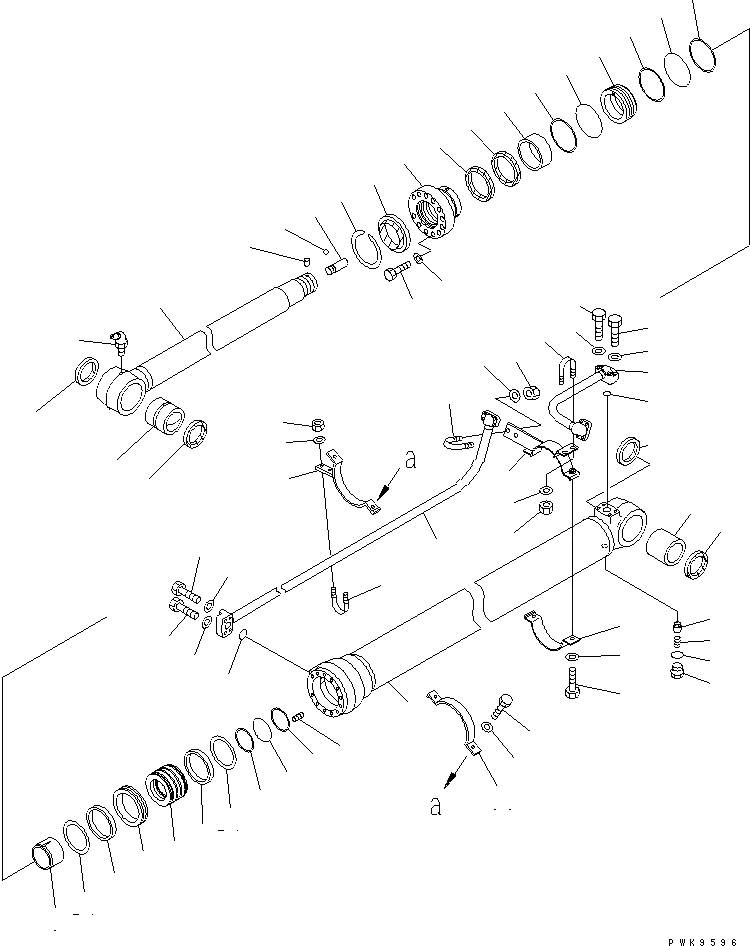 a

a

PWK9596