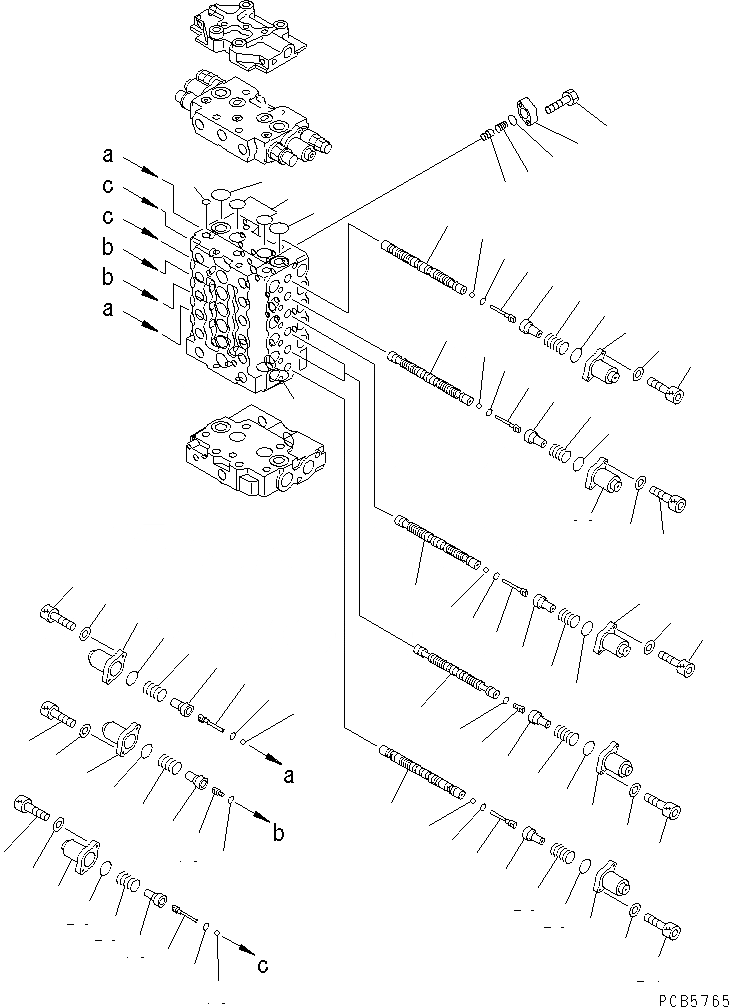 a
c
c
b
b
a
a
b
c
PCB5765