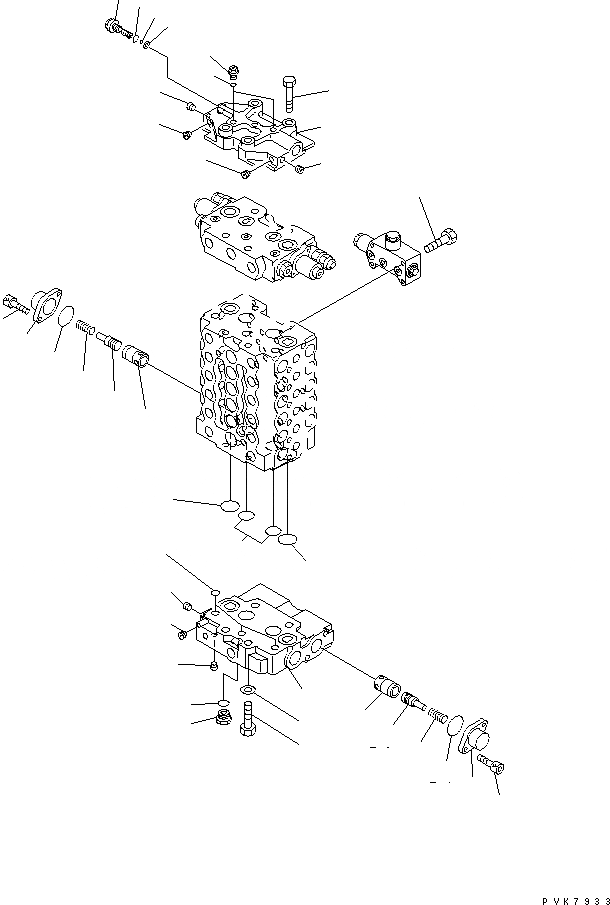 PVK7933