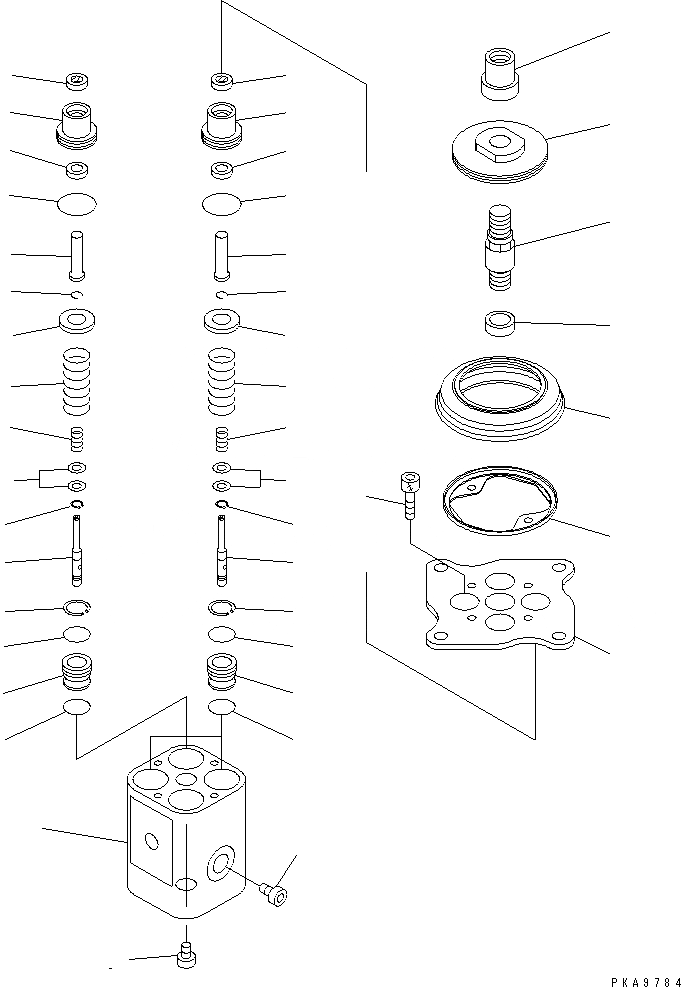 PKA9784