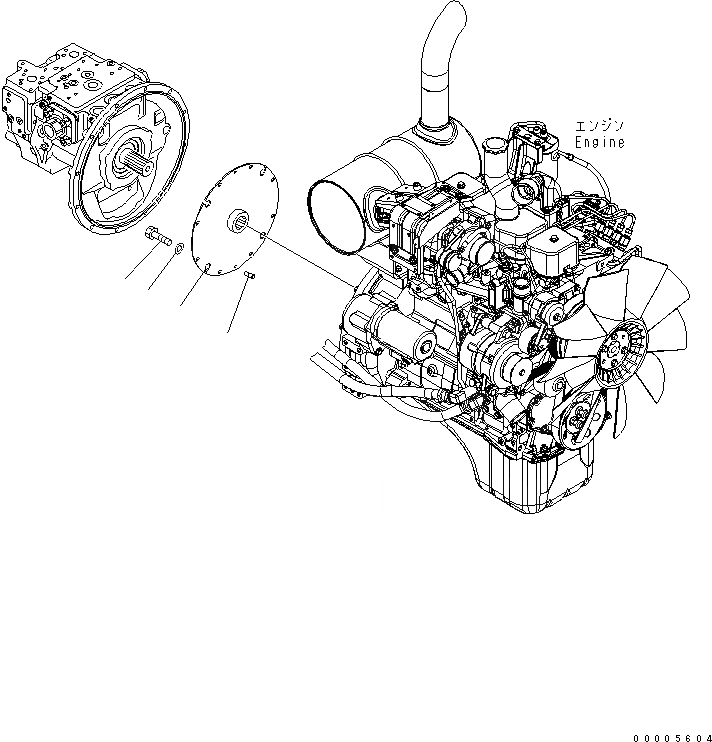 エンジン
Engine

00005604